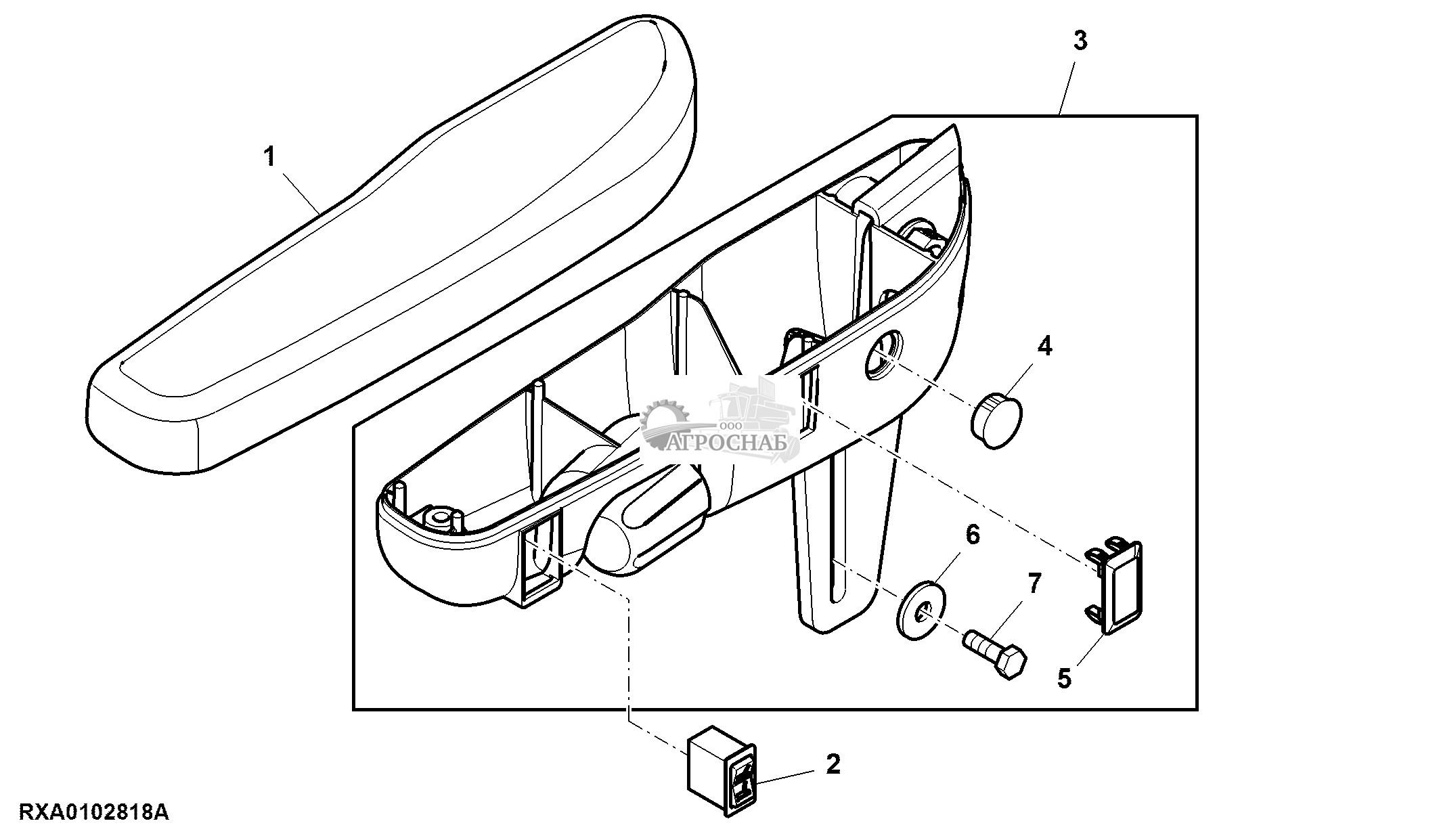 3
1
4
ООО
АГРОСНАБ
6
7
5
2
RXA0102818A